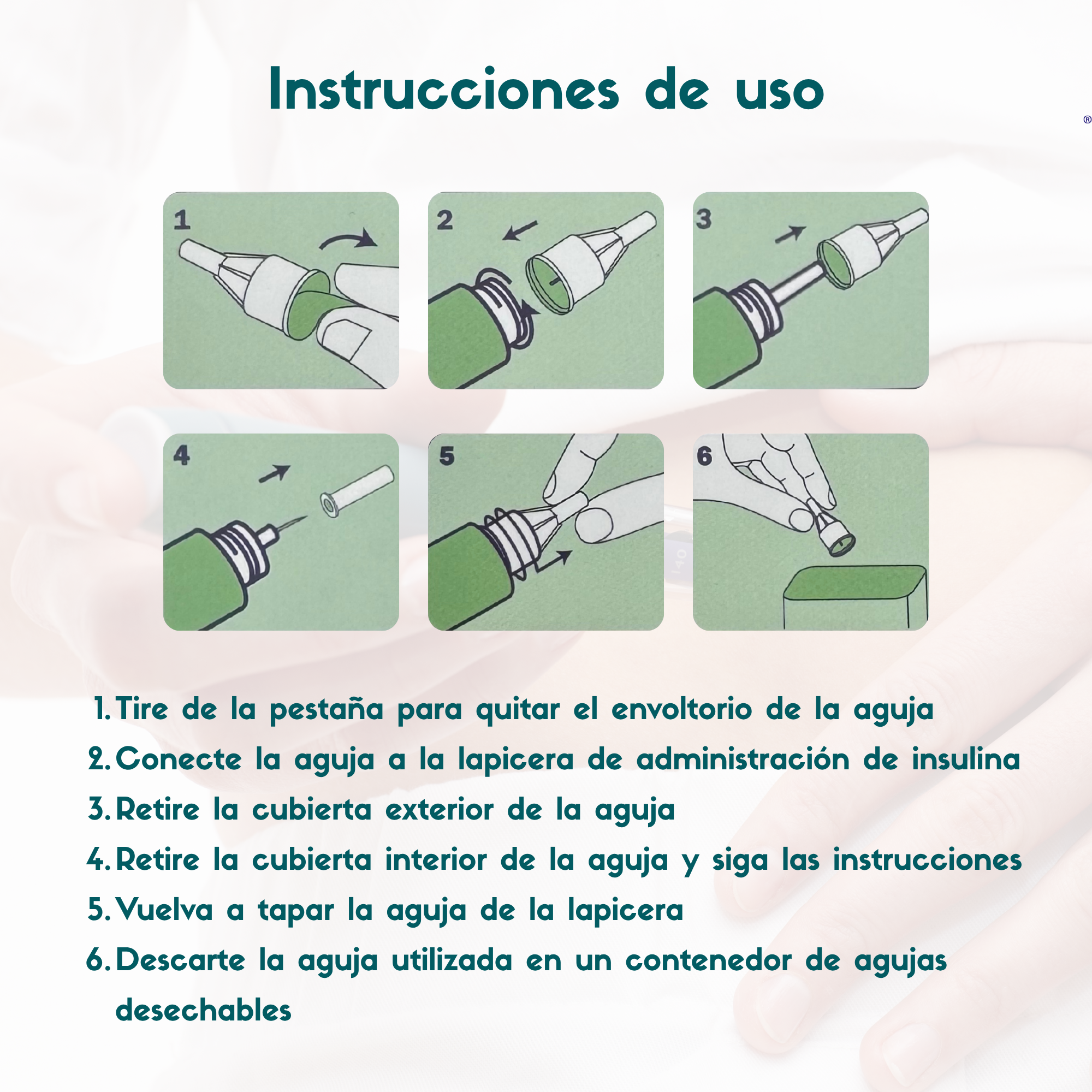 Instrucciones de uso

®

1

2

3

4

5

6

1. Tire de la pestaña para quitar el envoltorio de la aguja
2. Conecte la aguja a la lapicera de administración de insulina
3. Retire la cubierta exterior de la aguja
4. Retire la cubierta interior de la aguja y siga las instrucciones
5. Vuelva a tapar la aguja de la lapicera
6. Descarte la aguja utilizada en un contenedor de agujas desechables